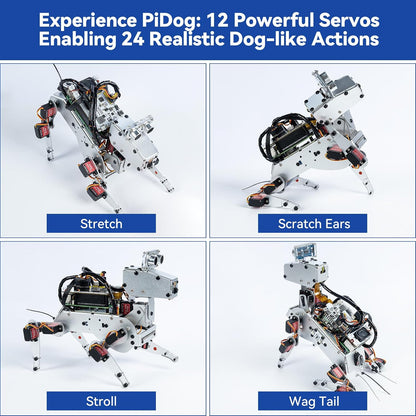 Experience PiDog: 12 Powerful Servos Enabling 24 Realistic Dog-like Actions

Stretch

Scratch Ears

Stroll

Wag Tail